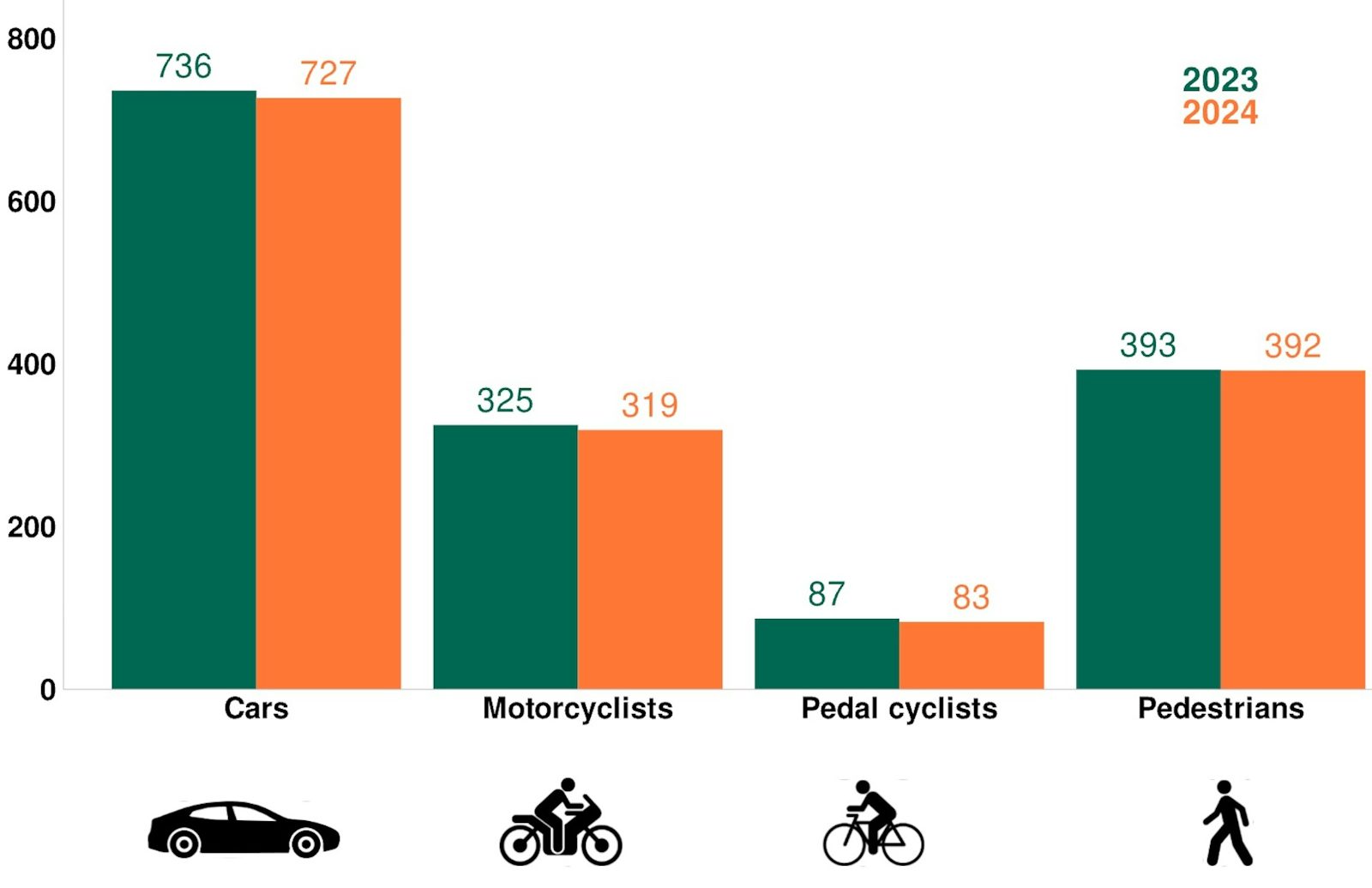 800
600
400
200
0

2023
2024

736 727
325 319
87 83
393 392

Cars
Motorcyclists
Pedal cyclists
Pedestrians